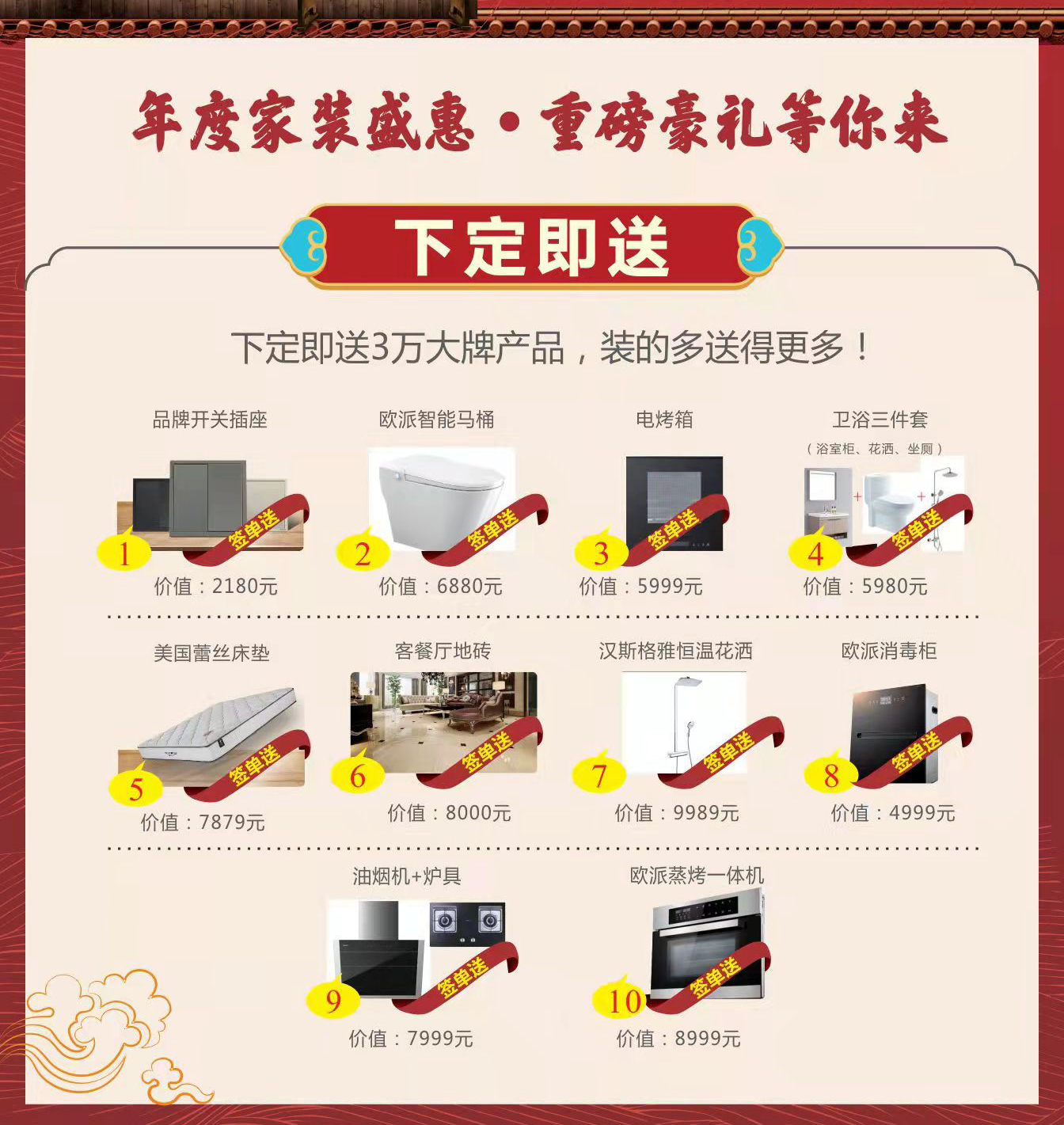 年度家装盛惠·重磅豪礼等你来

下定即送

下定即送3万大牌产品，装的多送得更多！

品牌开关插座
1
签单送
价值：2180元

欧派智能马桶
2
签单送
价值：6880元

电烤箱
3
签单送
价值：5999元

卫浴三件套
（浴室柜、花洒、坐厕）
4
签单送
价值：5980元

美国蕾丝床垫
5
签单送
价值：7879元

客餐厅地砖
6
签单送
价值：8000元

汉斯格雅恒温花洒
7
签单送
价值：9989元

欧派消毒柜
8
签单送
价值：4999元

油烟机+炉具
9
签单送
价值：7999元

欧派蒸烤一体机
10
签单送
价值：8999元